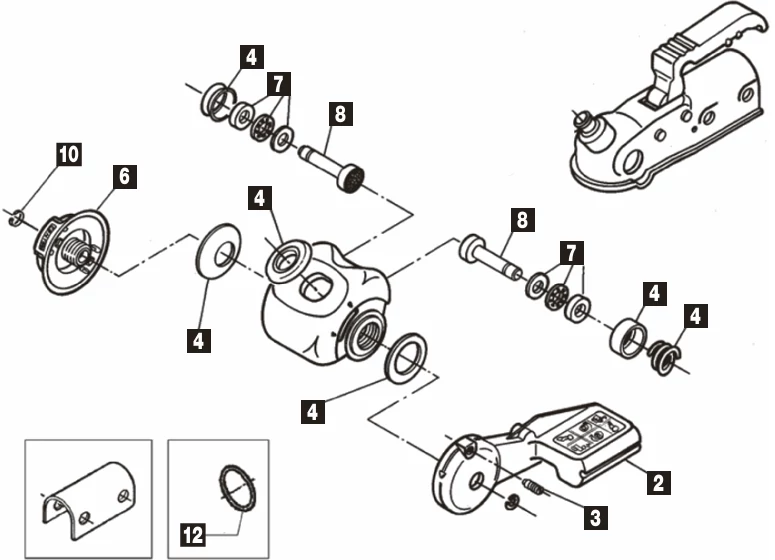 4
7
8
10
6
4
8
7
4
4
4
4
2
3
12