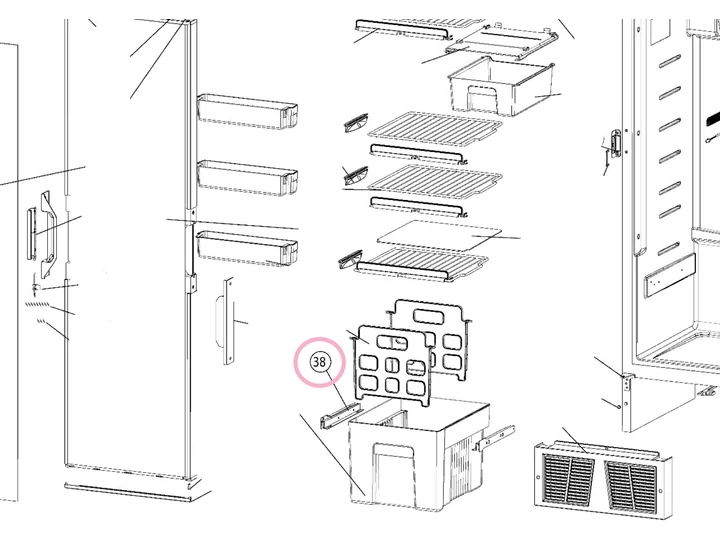 38