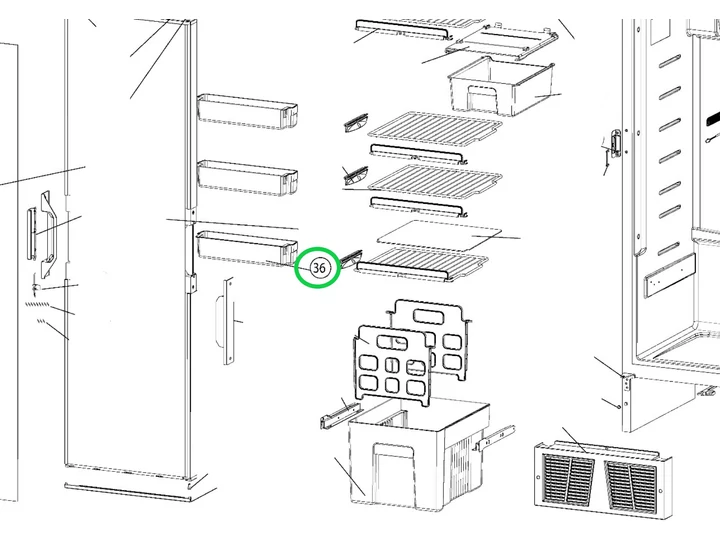 36