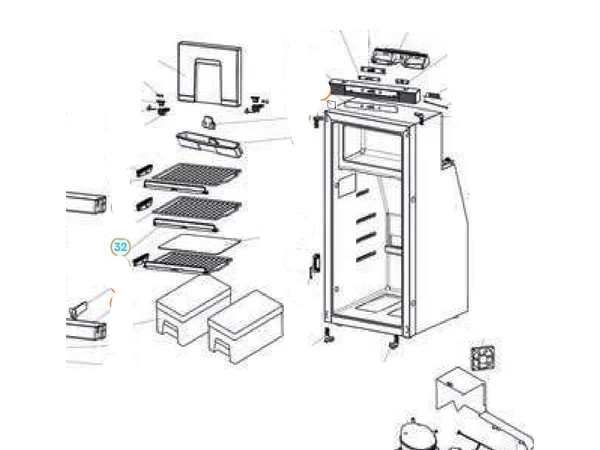 32