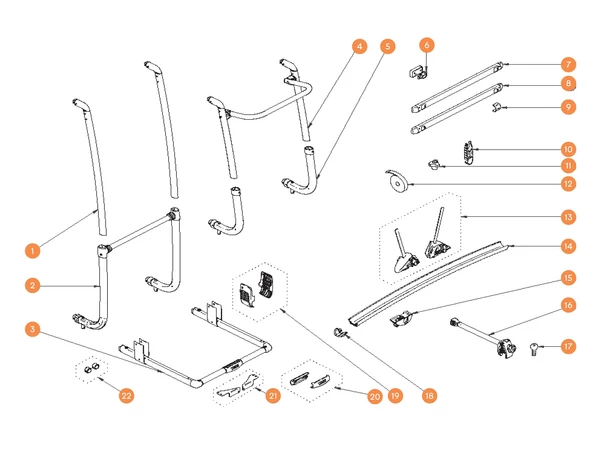 4
5
6
7
8
9
10
11
12
13
14
15
16
17
1
2
3
22
21
20
19
18