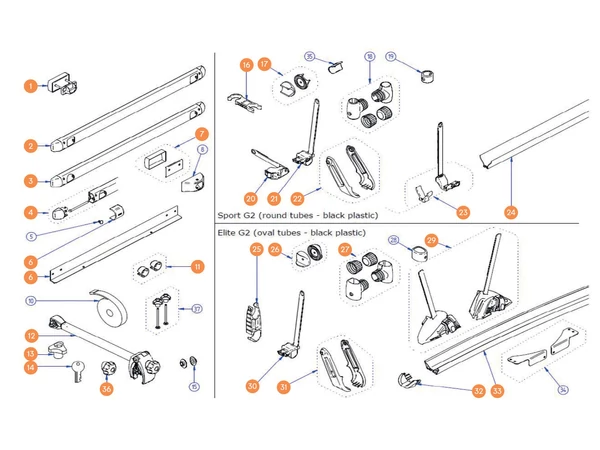 1
2
3
4
5
6
6
7
8
11
10
37
12
13
14
36
15

16
17
35
18
19
20
21
22
23
24
Sport G2 (round tubes - black plastic)

Elite G2 (oval tubes - black plastic)
25
26
27
28
29
30
31
32
33
34