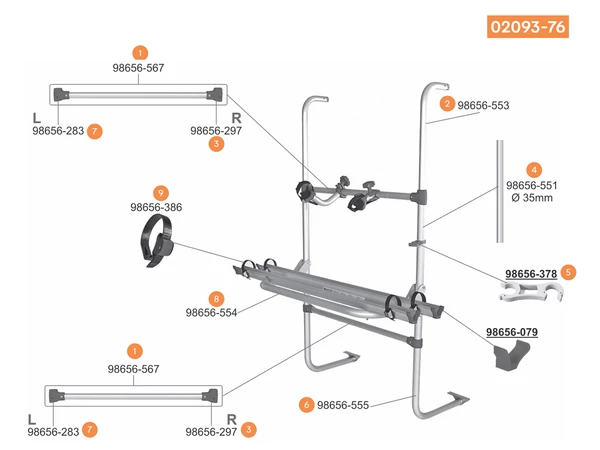 02093-76

1
98656-567

L
98656-283 7

R
98656-297
3

2 98656-553

4
98656-551
Ø 35mm

9
98656-386

98656-378 5

8
98656-554

98656-079

1
98656-567

L
98656-283 7

R
98656-297 3

6 98656-555