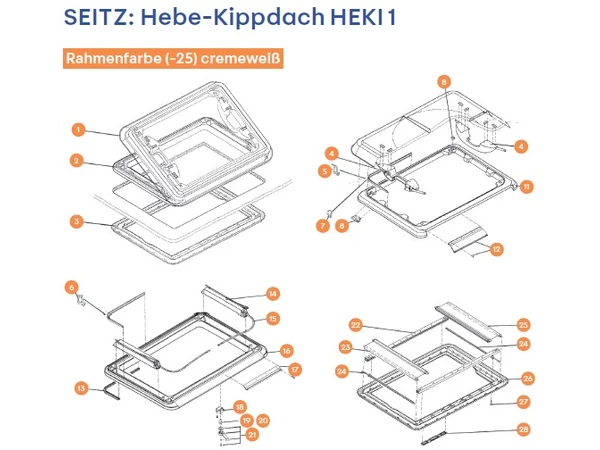 SEITZ: Hebe-Kippdach HEKI 1

Rahmenfarbe (-25) cremeweiß

1
2
3

8
4
4
5
11
7
8
12

6
14
15
16
17
13
18
19
20
21

22
25
23
24
24
26
27
28