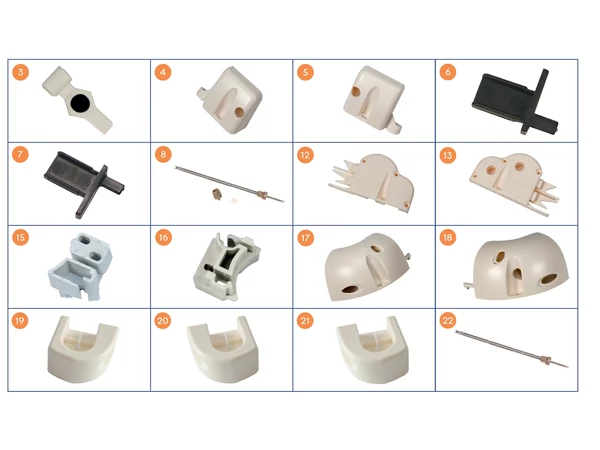 | 3 | 4 | 5 | 6 |
|---|---|---|---|
| 7 | 8 | 12 | 13 |
| 15 | 16 | 17 | 18 |
| 19 | 20 | 21 | 22 |