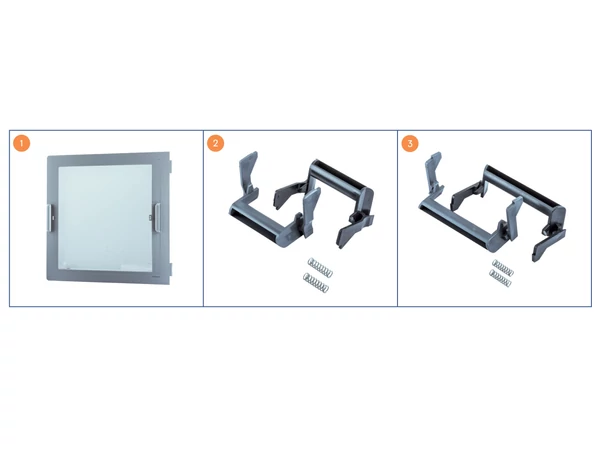 1

2

3