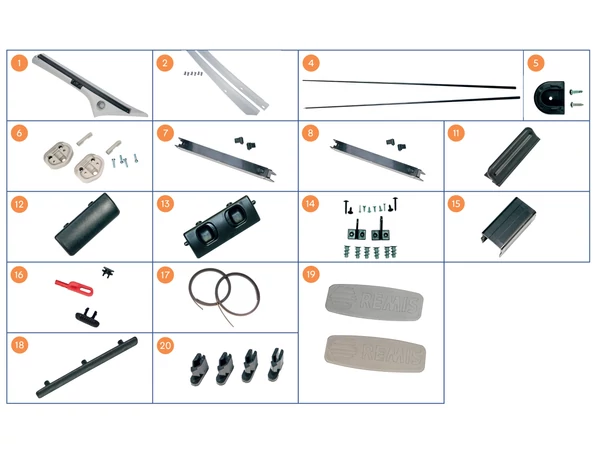 1
2
4
5
6
7
8
11
12
13
14
15
16
17
19
REMIS
REMIS
18
20