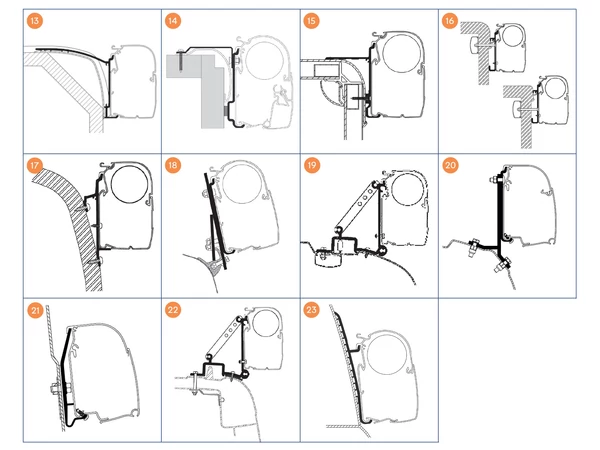 13
14
15
16
17
18
19
20
21
22
23