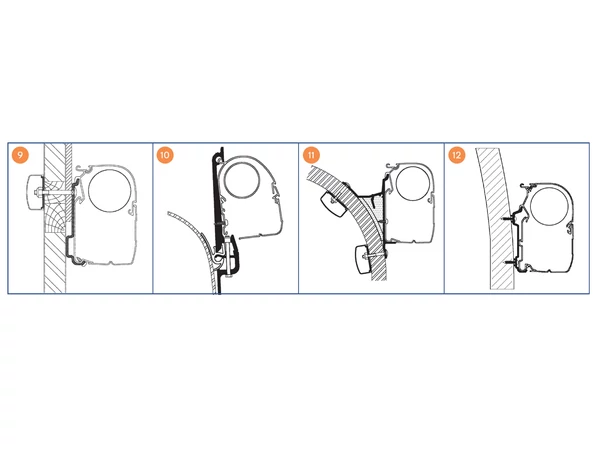 9

10

11

12