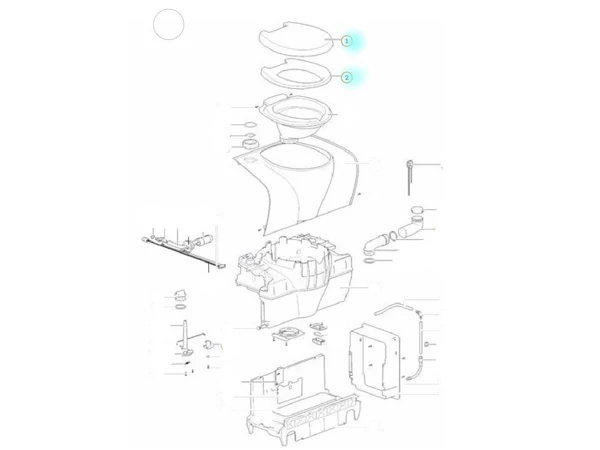 1
2