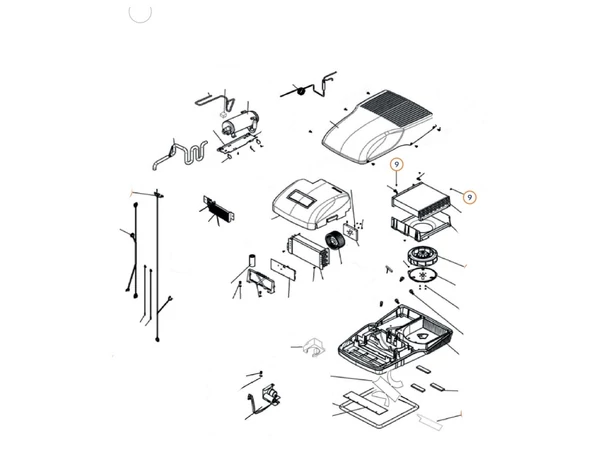 9

9