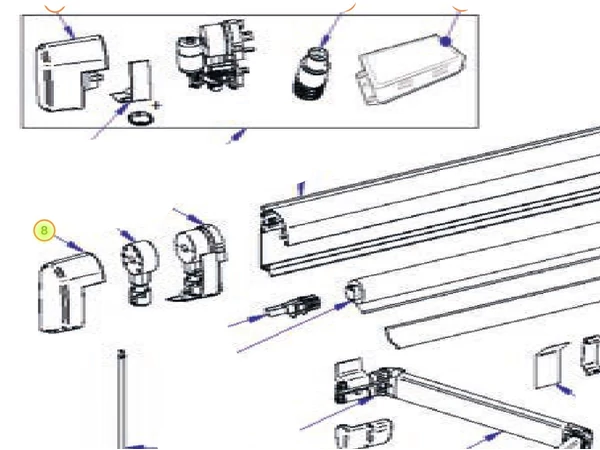 8