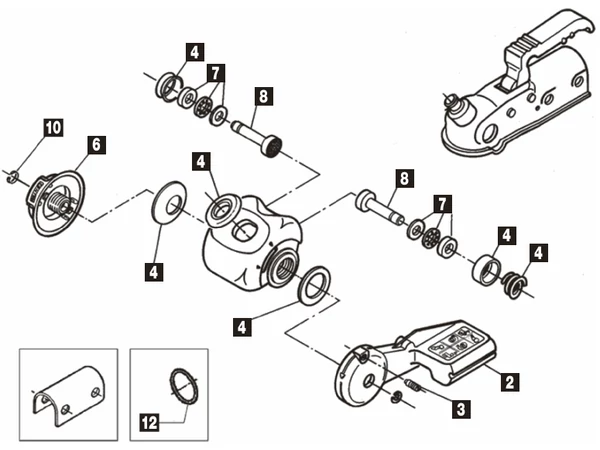 4
7
8
10
6
4
8
7
4
4
4
4
2
3
12