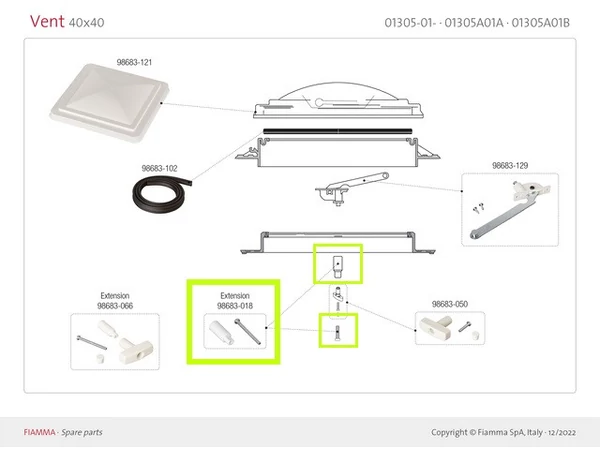 Vent 40x40

01305-01- · 01305A01A · 01305A01B

98683-121

98683-102

98683-129

Extension
98683-066

Extension
98683-018

98683-050

FIAMMA · Spare parts

Copyright © Fiamma SpA, Italy · 12/2022