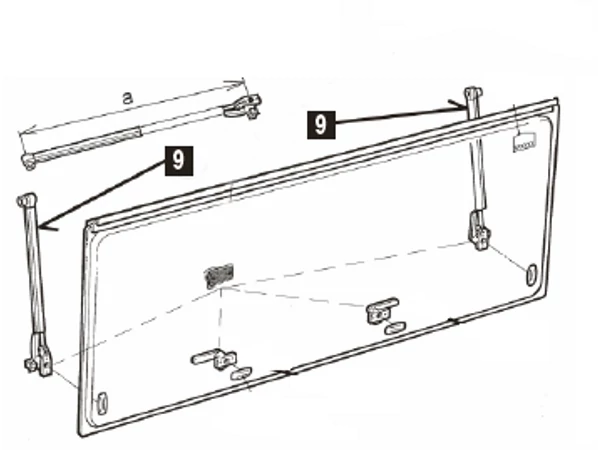 a

9

9